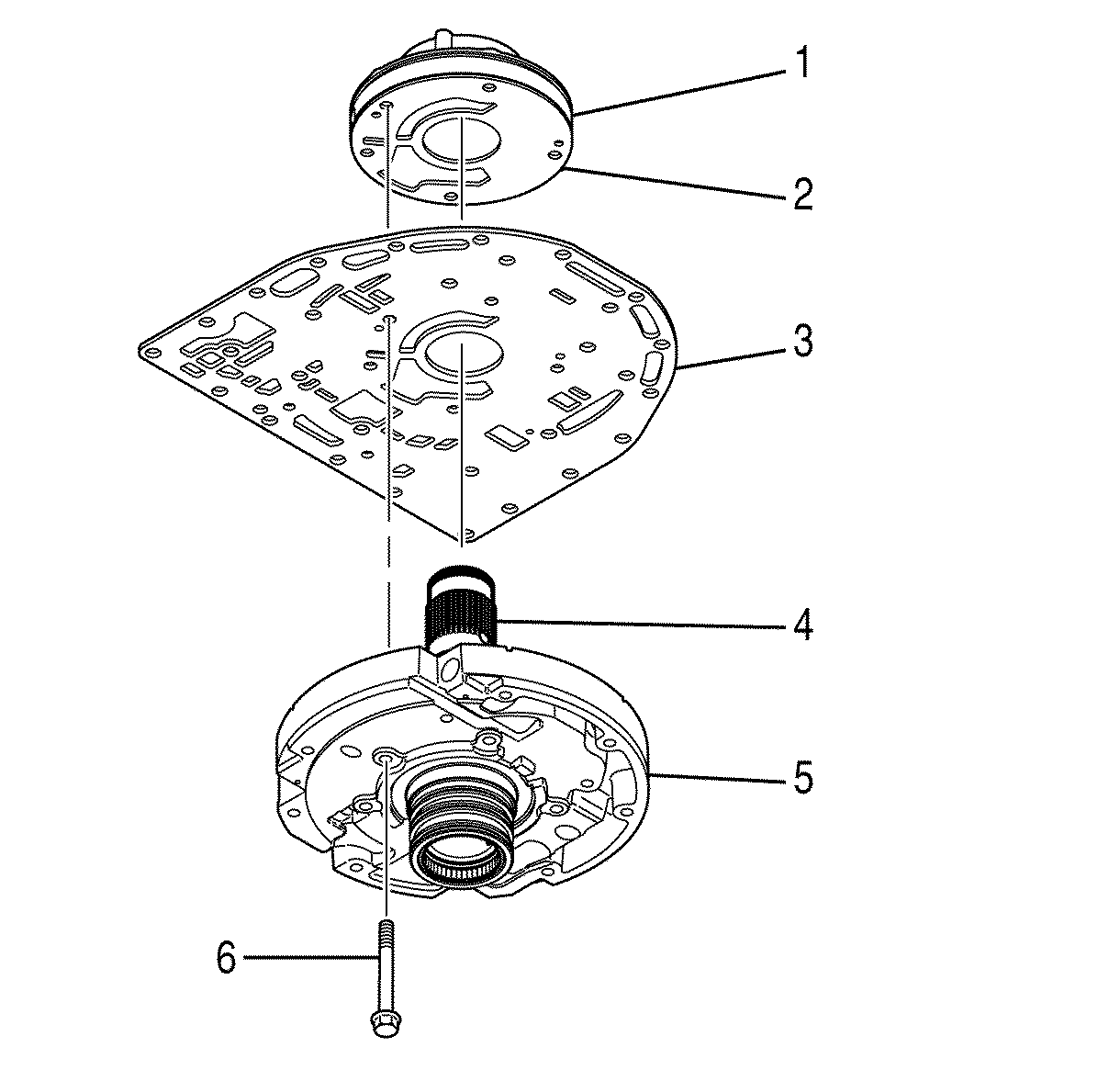 1
2
3
4
5
6