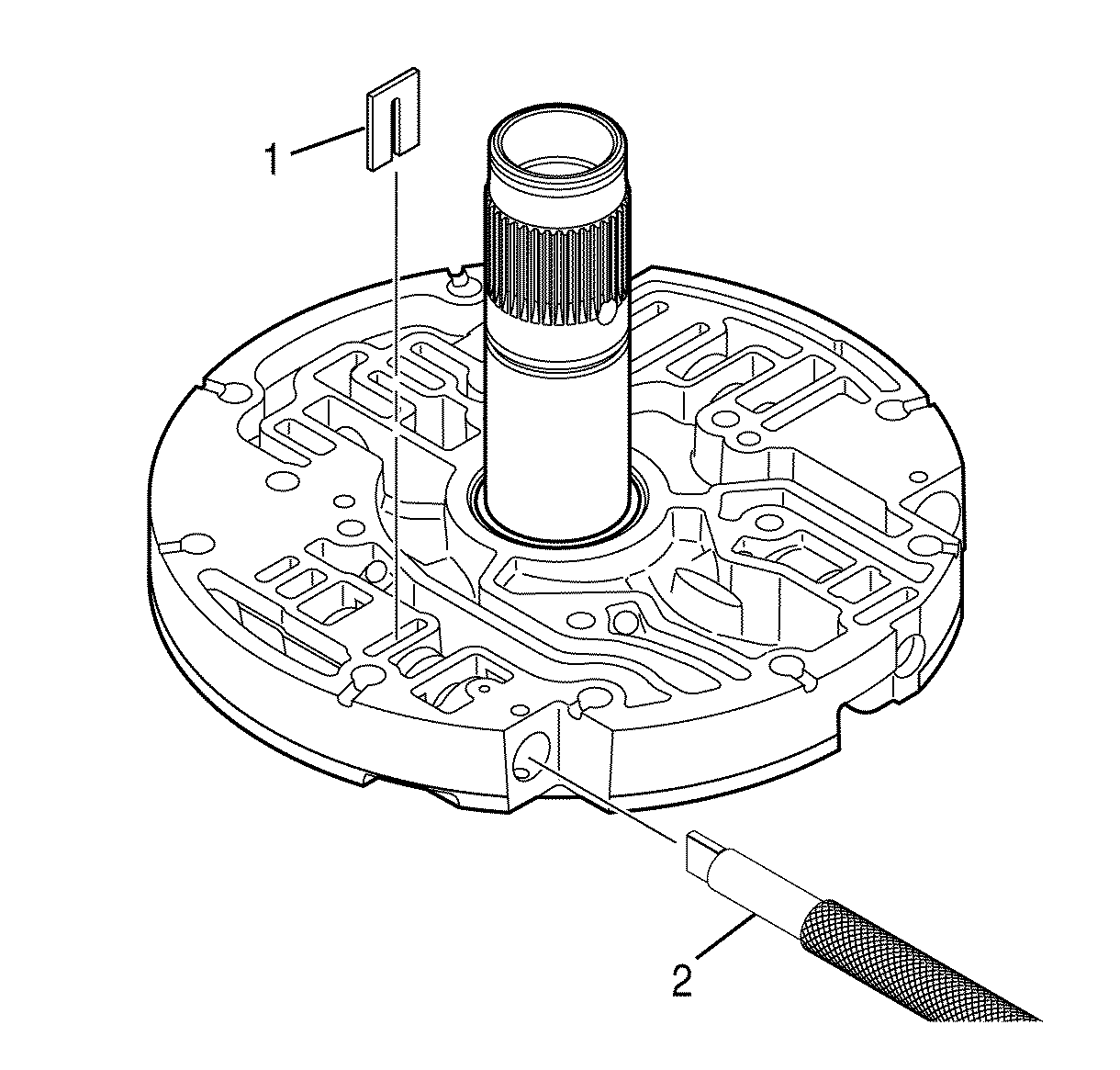 1

2