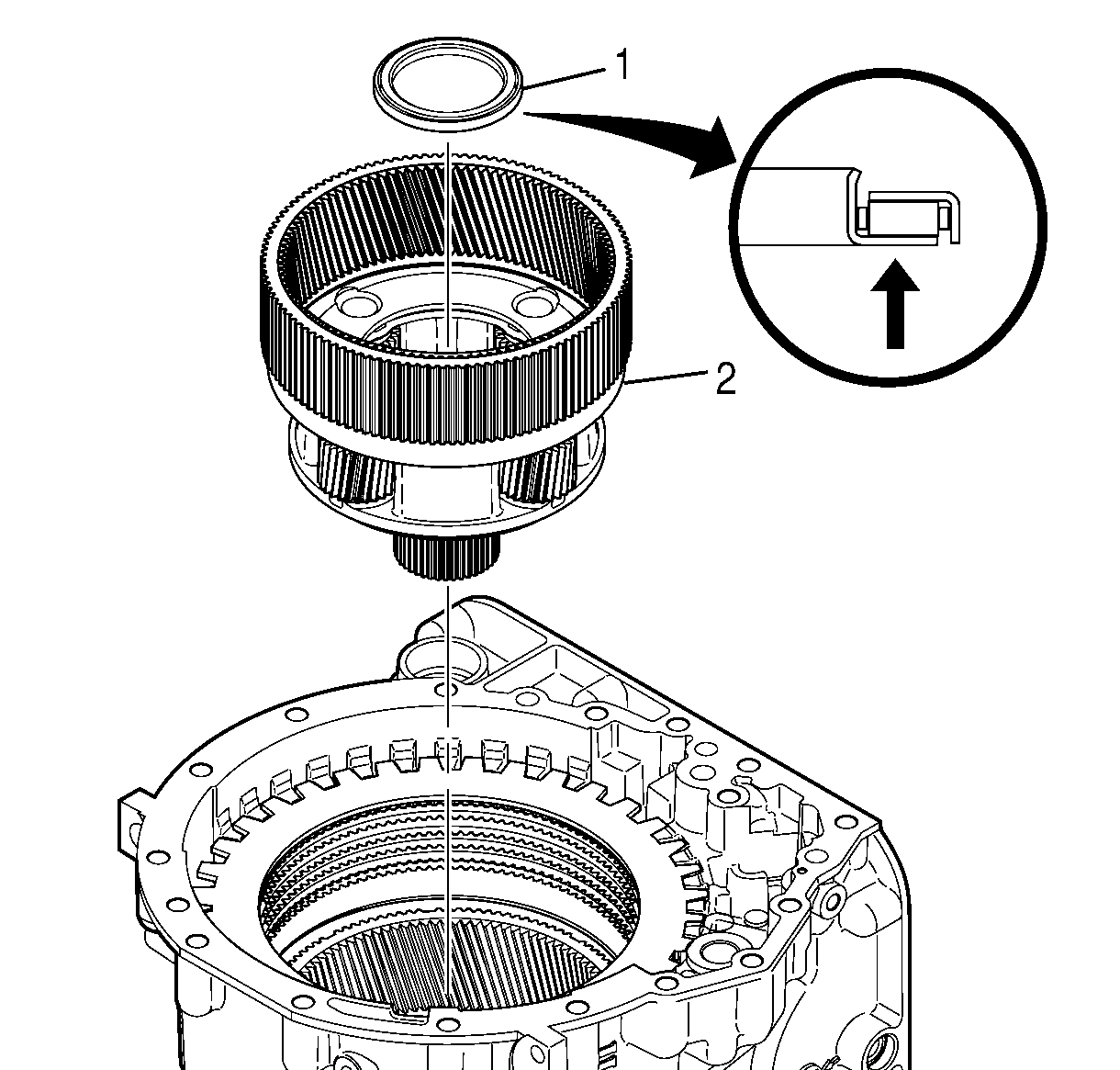 1

2