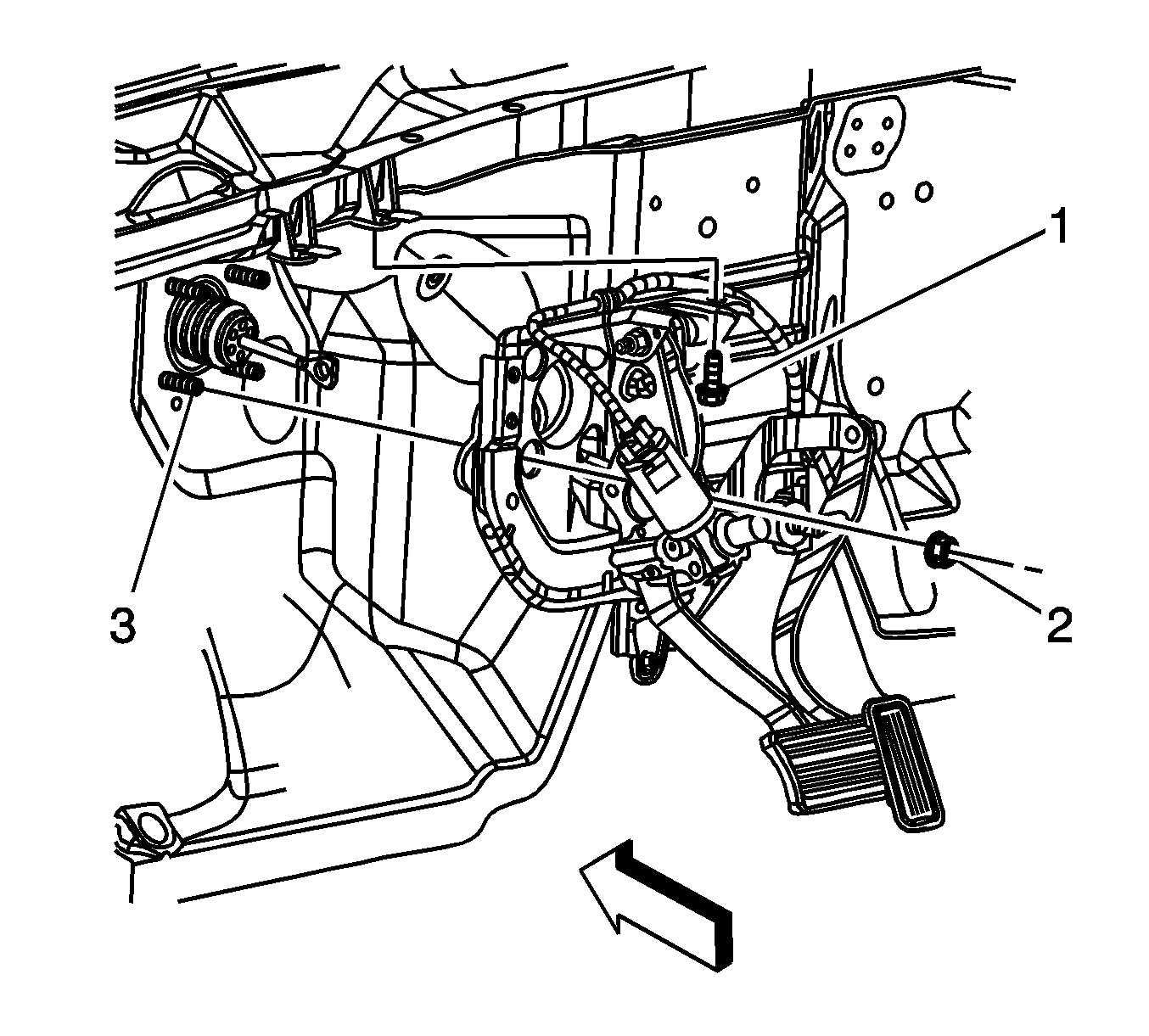 1
3
2