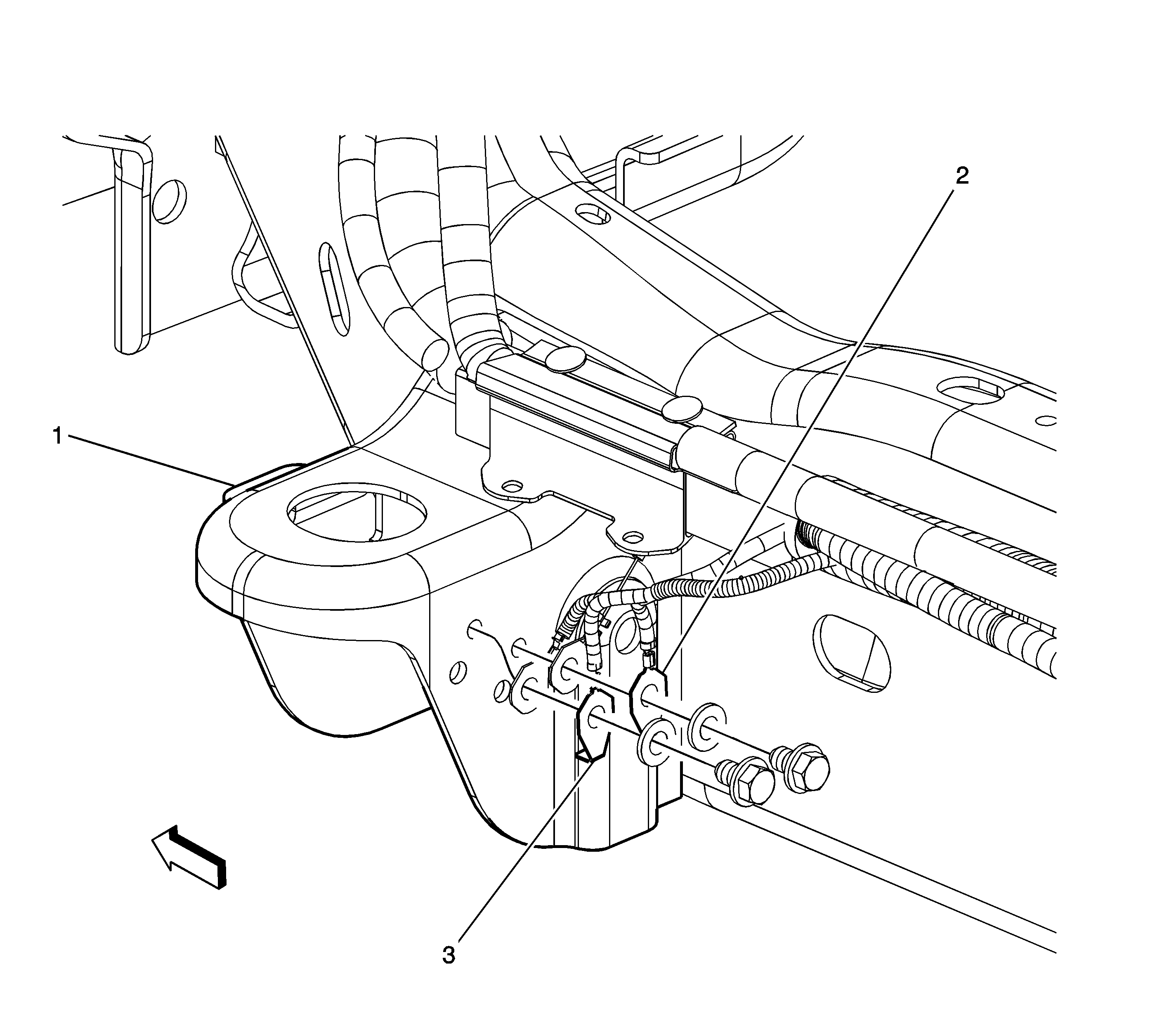 2

1

3