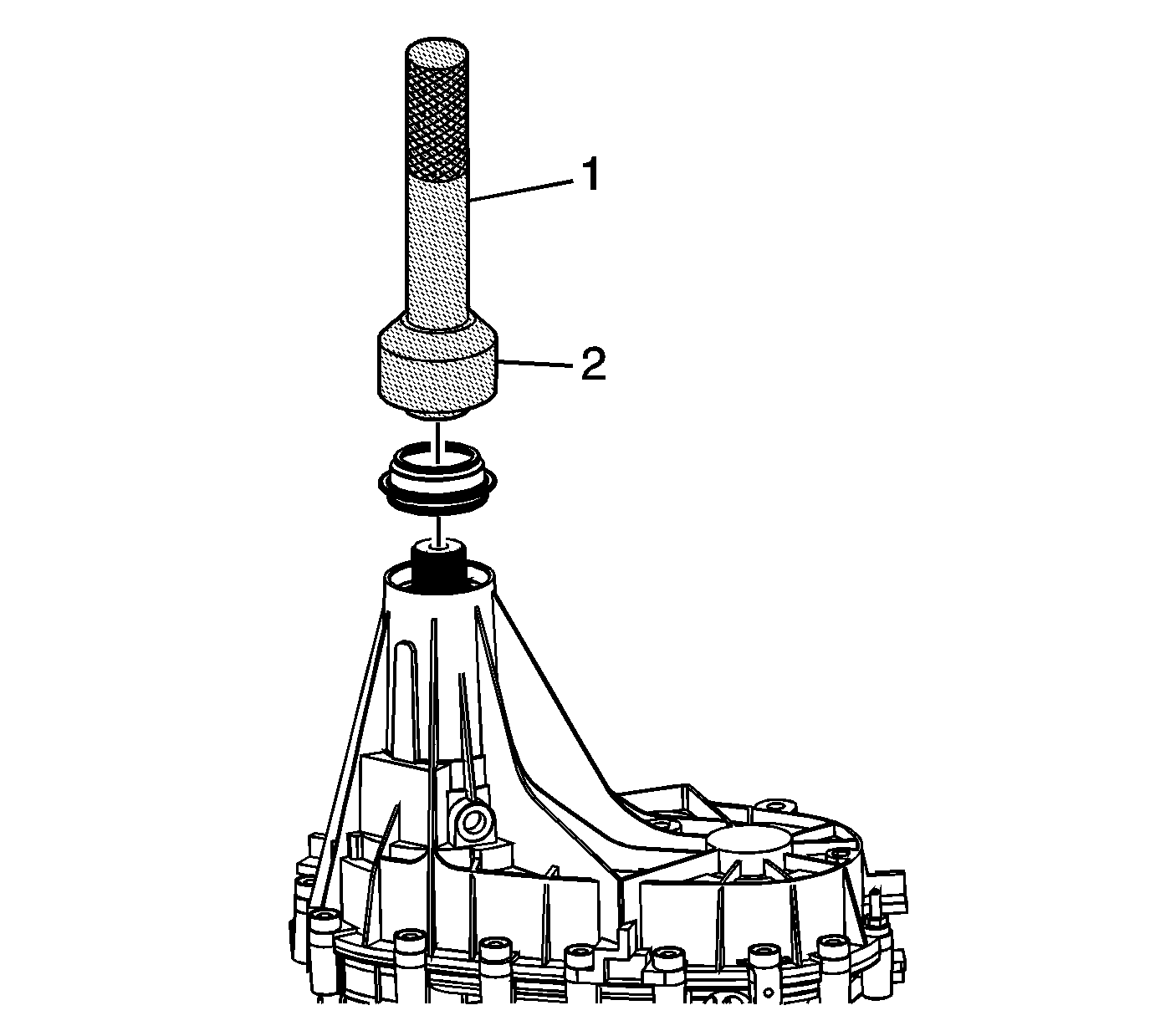 1
2