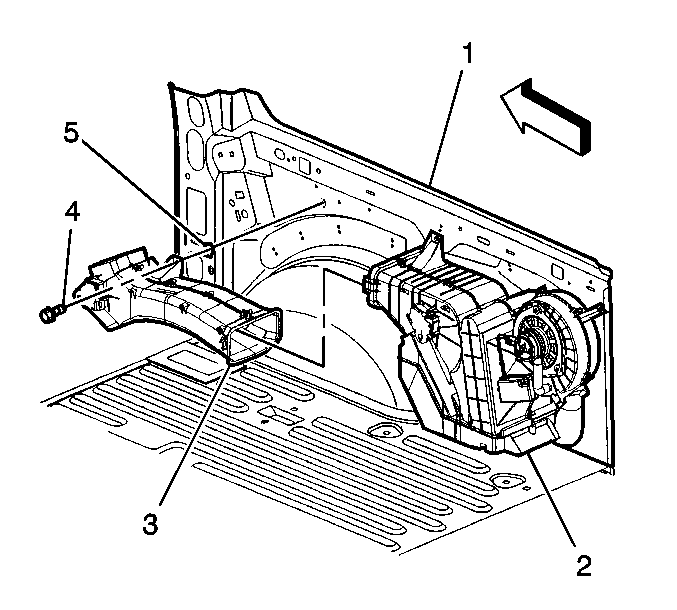 1
5
4
3
2