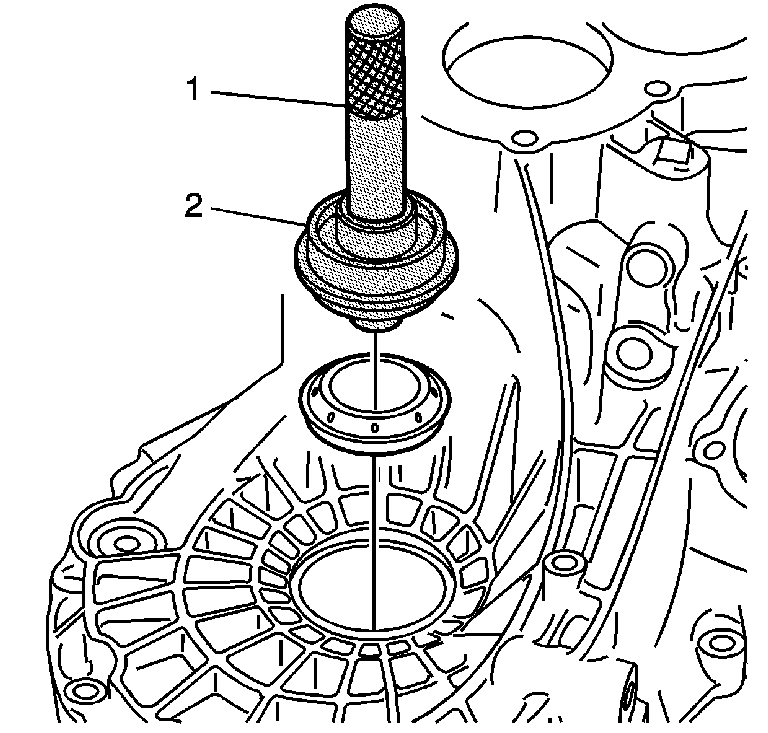 1
2