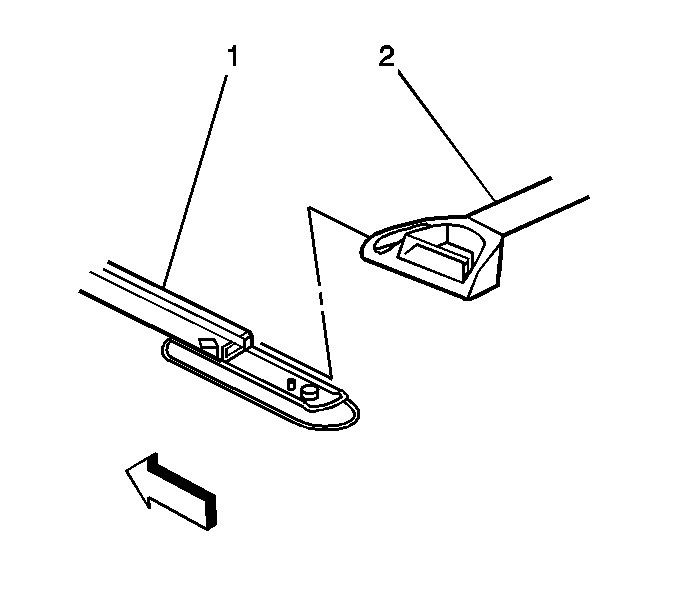 1
2