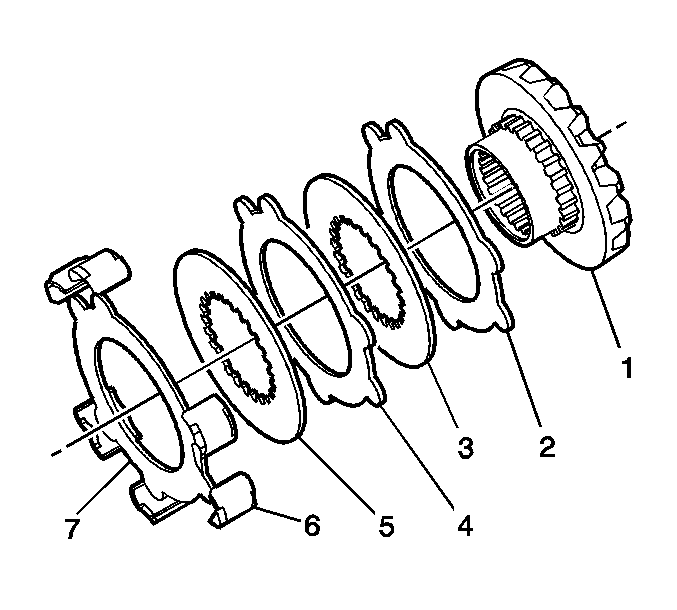 1
2
3
4
5
6
7