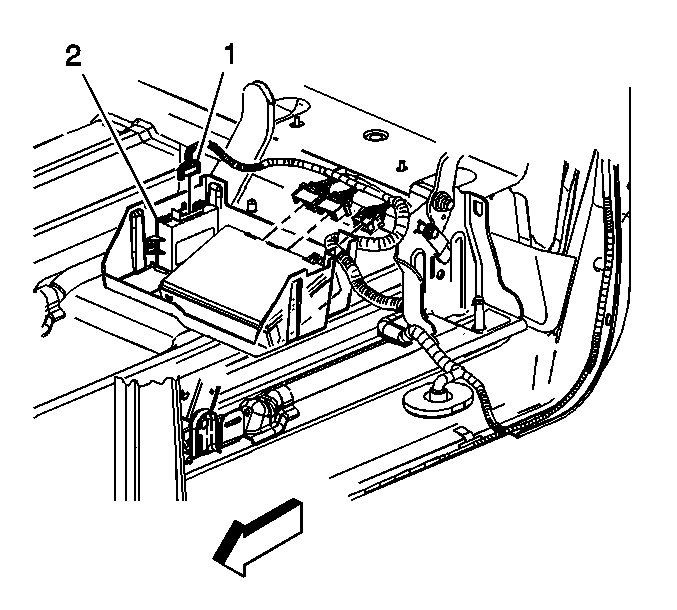 2
1