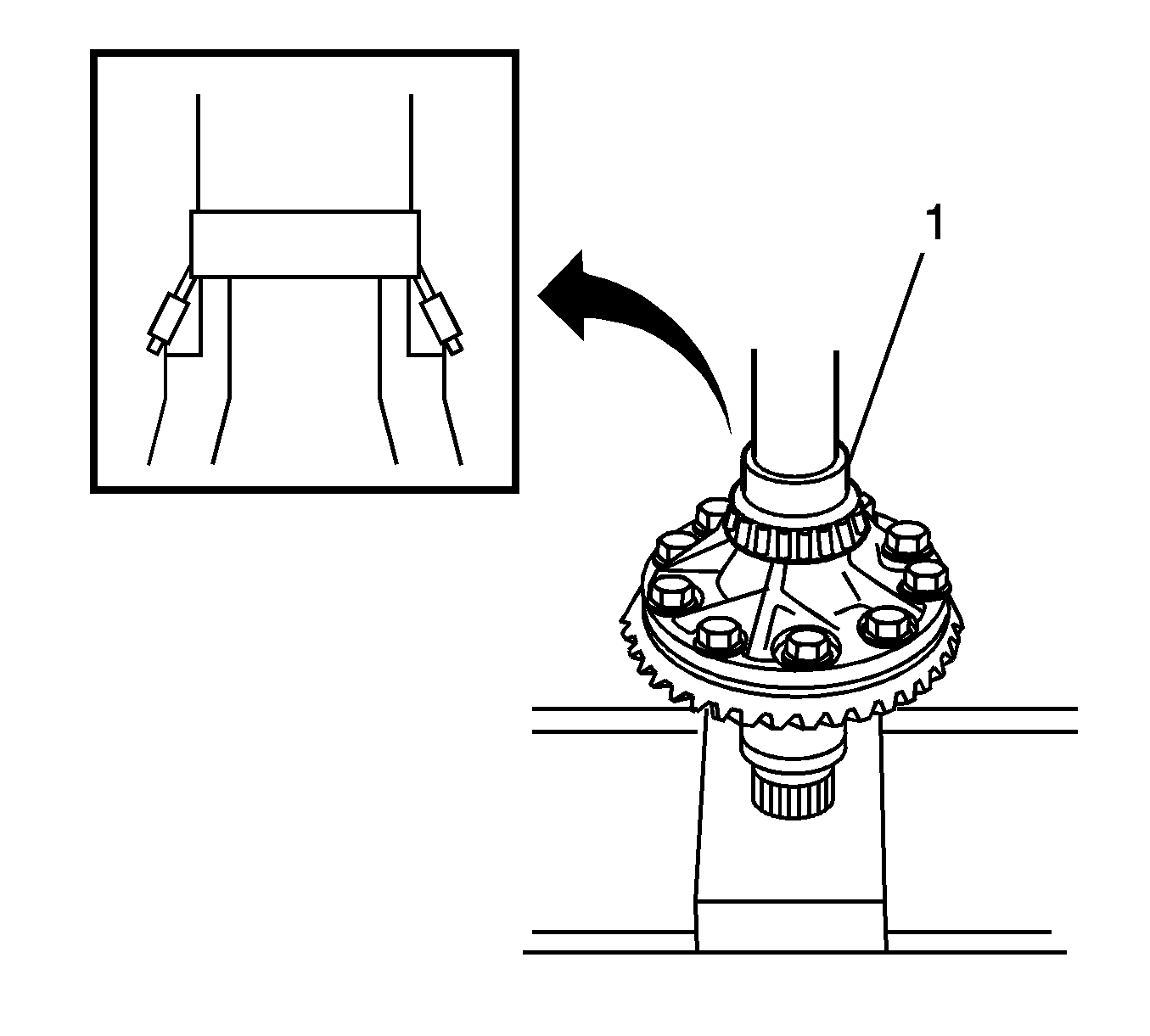 1